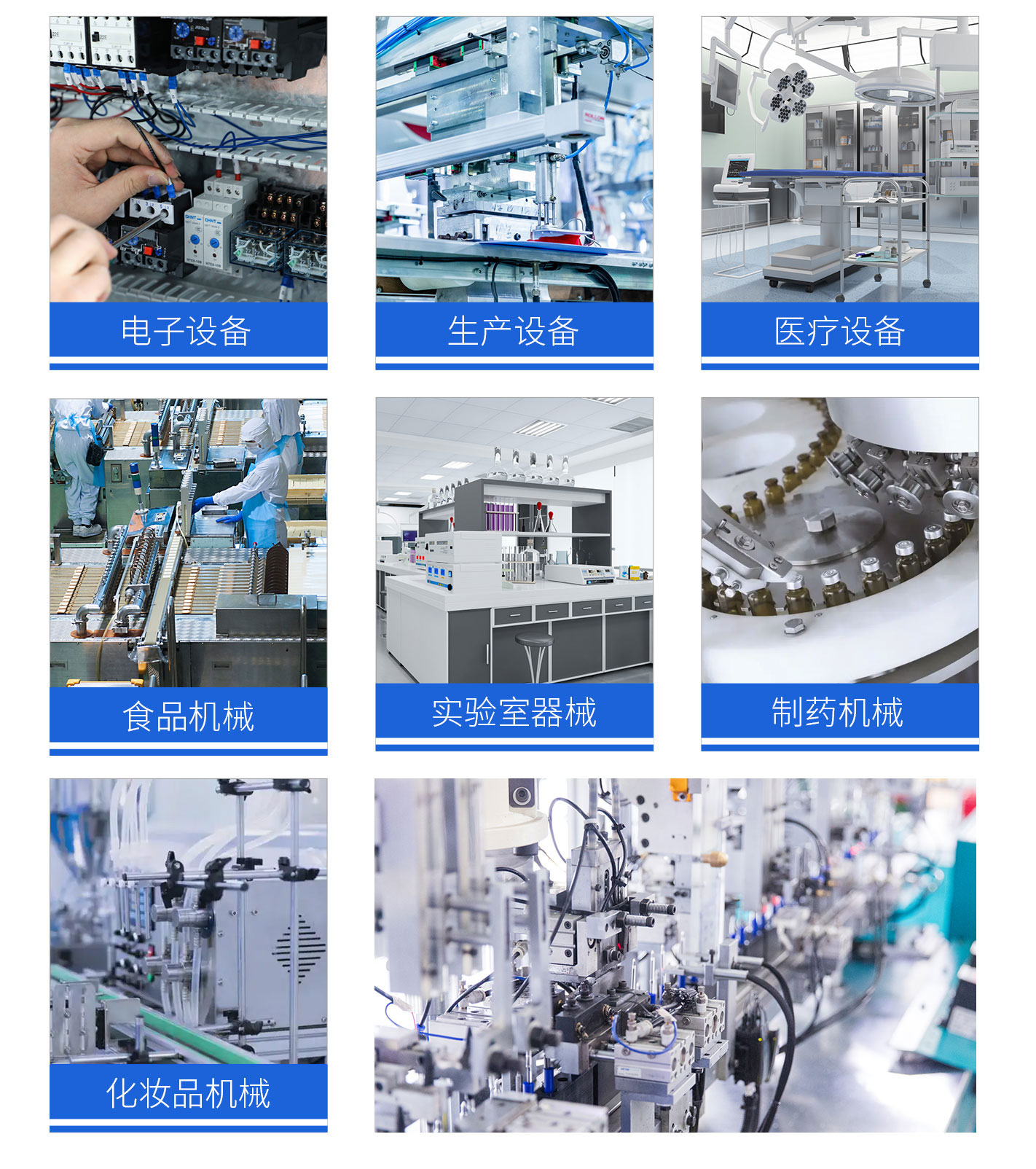 电子设备

生产设备

医疗设备

食品机械

实验室器械

制药机械

化妆品机械